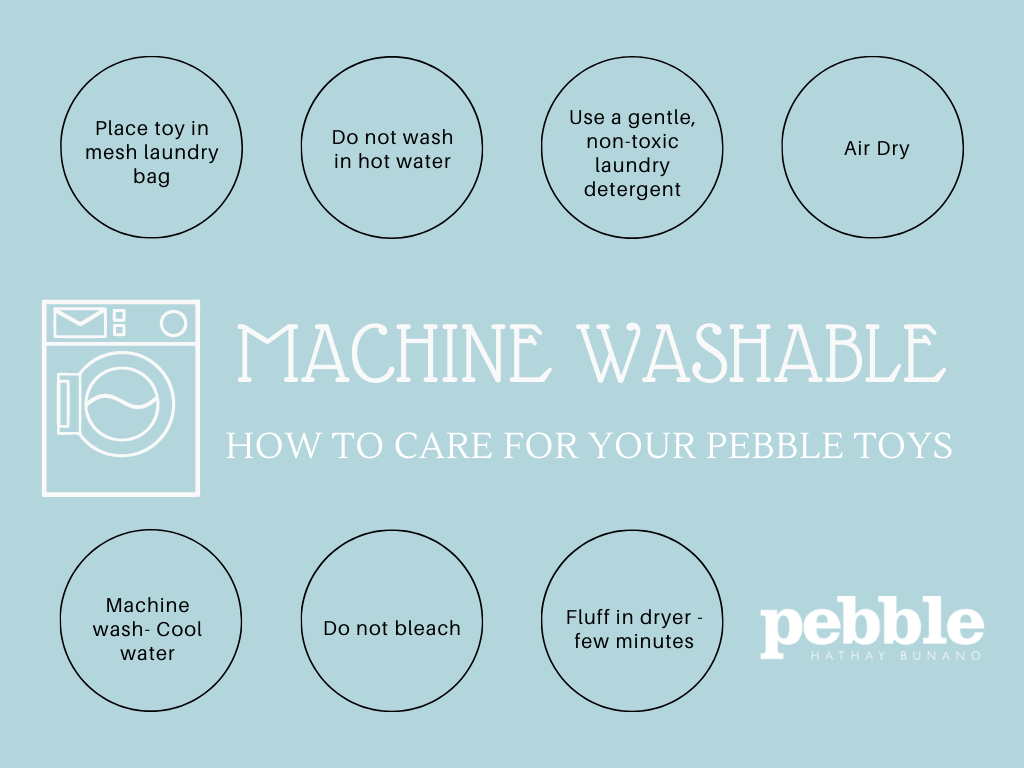 Place toy in mesh laundry bag

Do not wash in hot water

Use a gentle, non-toxic laundry detergent

Air Dry

MACHINE WASHABLE

HOW TO CARE FOR YOUR PEBBLE TOYS

Machine wash- Cool water

Do not bleach

Fluff in dryer - few minutes

pebble
HATHAY BUNANO