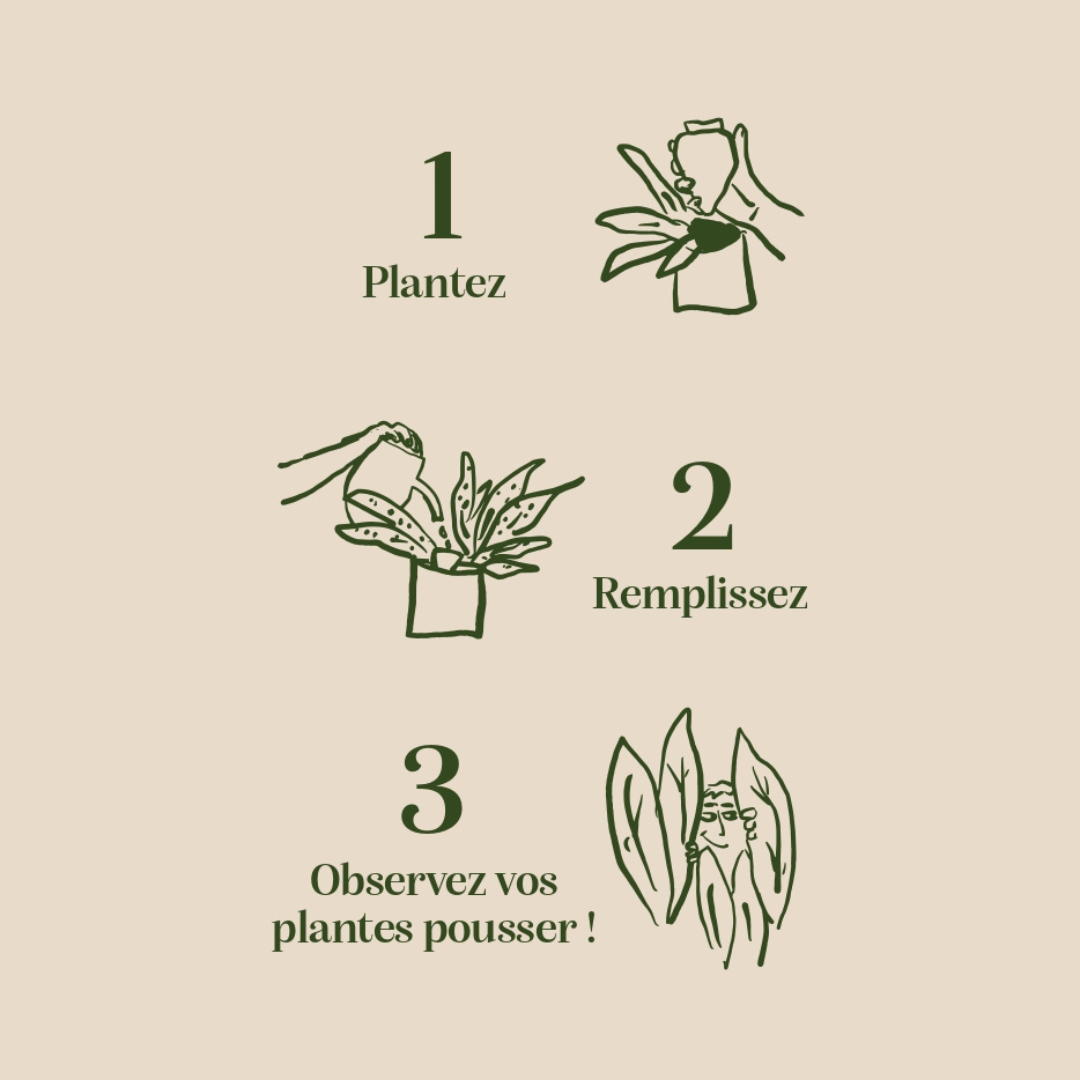 1
Plantez

2
Remplissez

3
Observez vos plantes pousser !