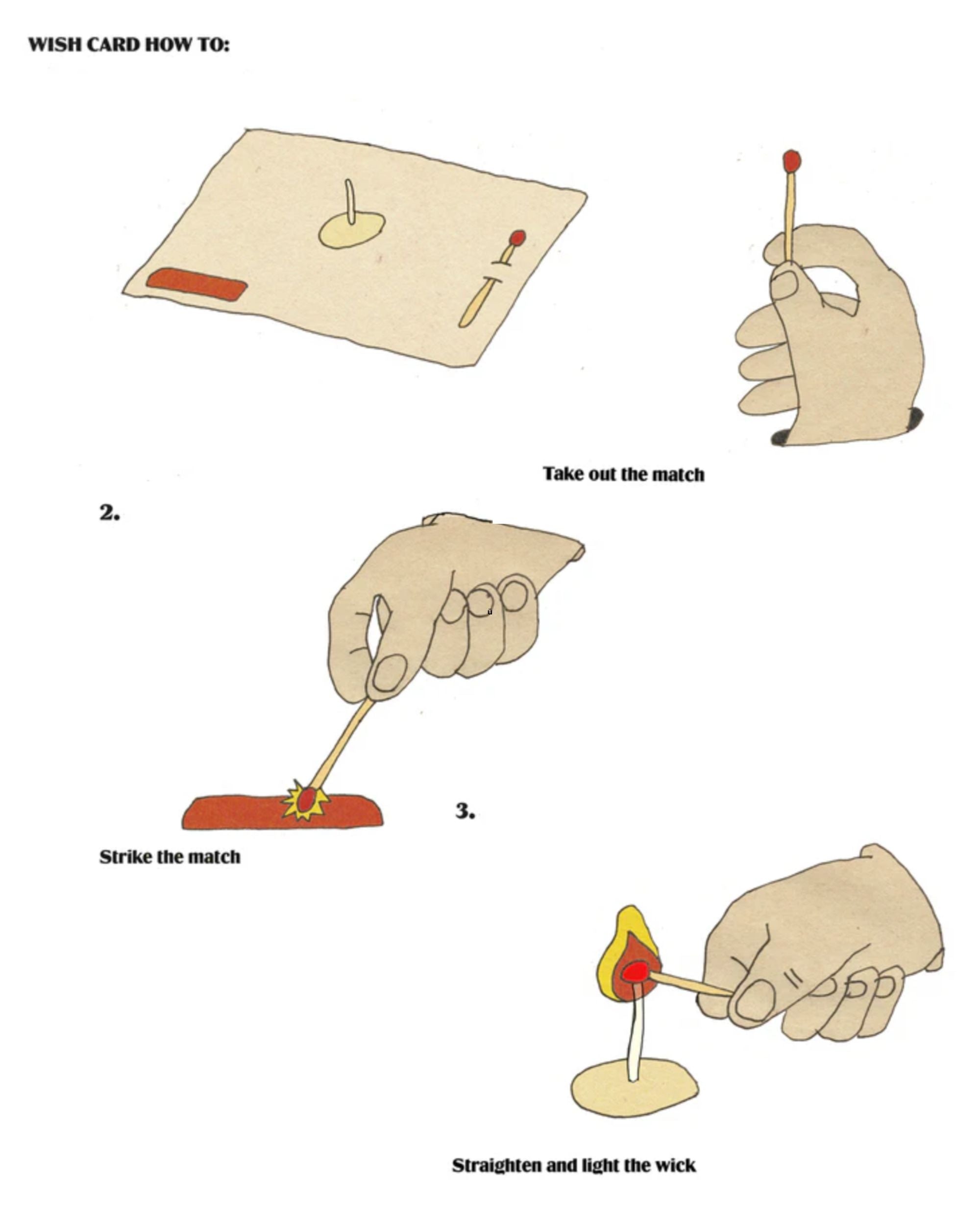 WISH CARD HOW TO:

Take out the match

2.

Strike the match

3.

Straighten and light the wick